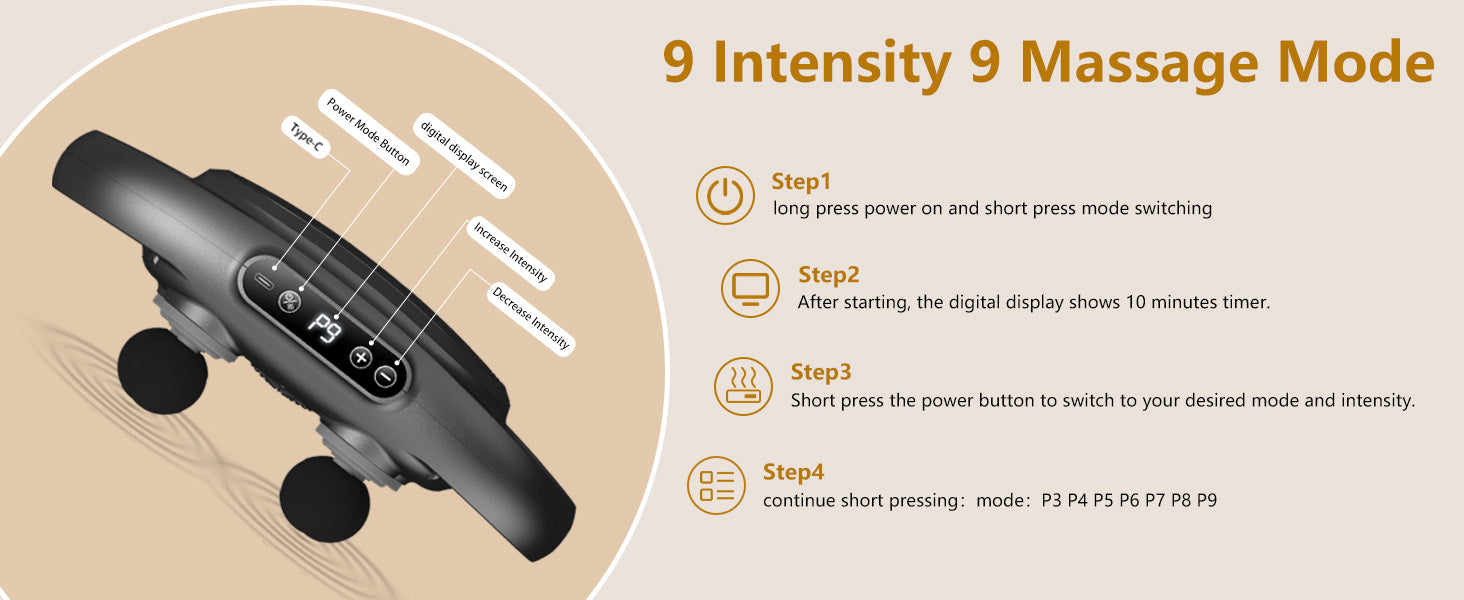 9 Intensity 9 Massage Mode

Type-C

Power Mode Button

digital display screen

Increase Intensity

Decrease Intensity

P9

Step1
long press power on and short press mode switching

Step2
After starting, the digital display shows 10 minutes timer.

Step3
Short press the power button to switch to your desired mode and intensity.

Step4
continue short pressing：mode：P3 P4 P5 P6 P7 P8 P9